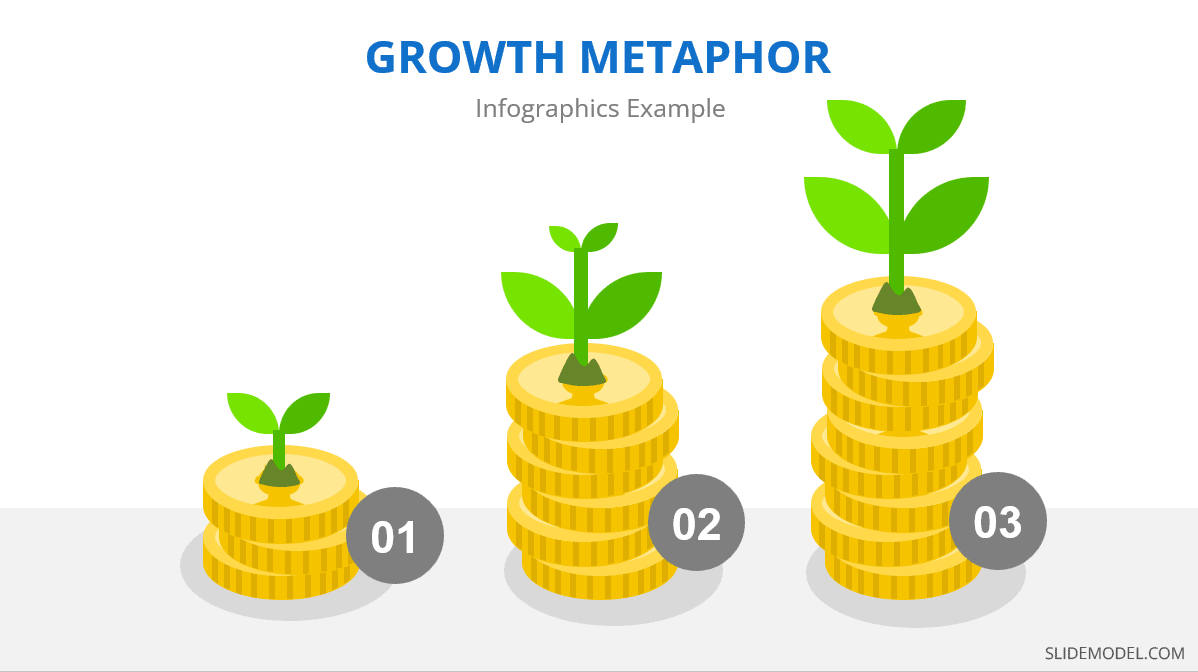 GROWTH METAPHOR

Infographics Example

01

02

03

SLIDEMODEL.COM