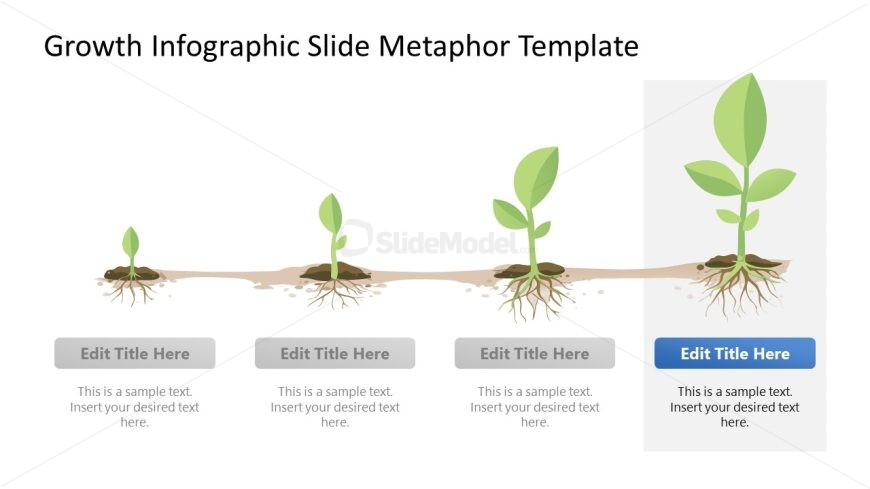 Growth Infographic Slide Metaphor Template

SlideModel

Edit Title Here

This is a sample text. Insert your desired text here.

Edit Title Here

This is a sample text. Insert your desired text here.

Edit Title Here

This is a sample text. Insert your desired text here.

Edit Title Here

This is a sample text. Insert your desired text here.