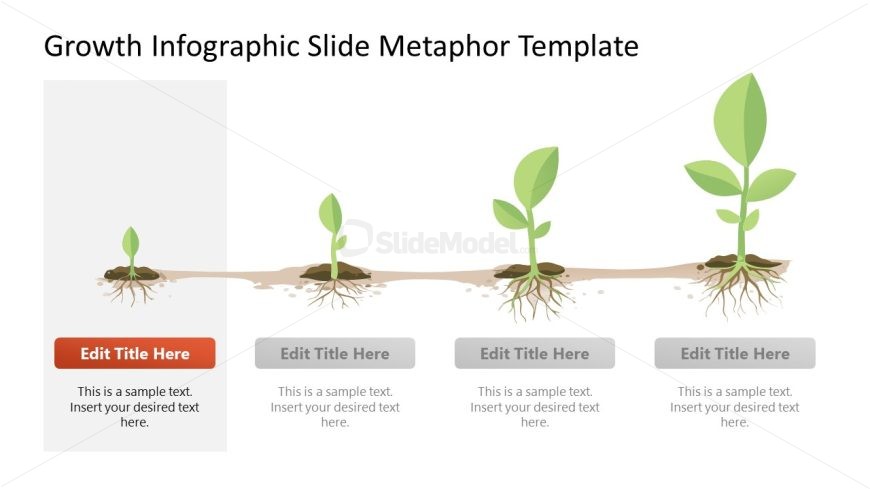 Growth Infographic Slide Metaphor Template

SlideModel

Edit Title Here

This is a sample text. Insert your desired text here.

Edit Title Here

This is a sample text. Insert your desired text here.

Edit Title Here

This is a sample text. Insert your desired text here.

Edit Title Here

This is a sample text. Insert your desired text here.