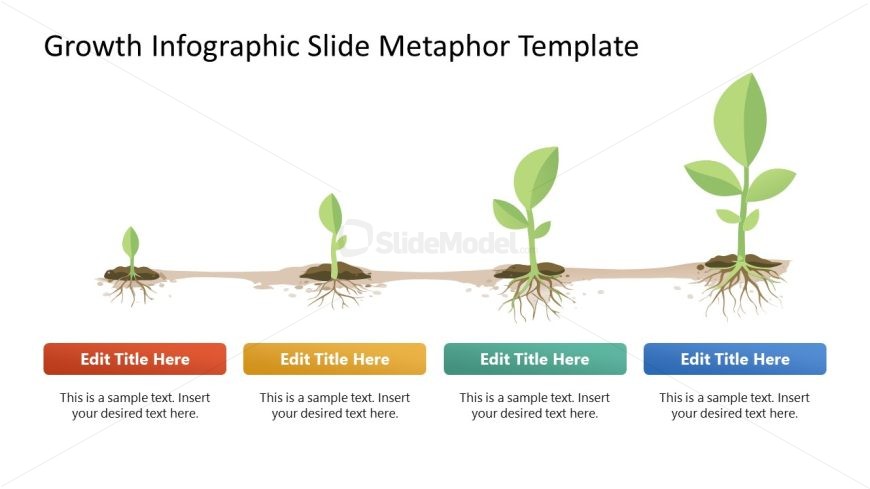 Growth Infographic Slide Metaphor Template

SlideModel

Edit Title Here

This is a sample text. Insert your desired text here.

Edit Title Here

This is a sample text. Insert your desired text here.

Edit Title Here

This is a sample text. Insert your desired text here.

Edit Title Here

This is a sample text. Insert your desired text here.