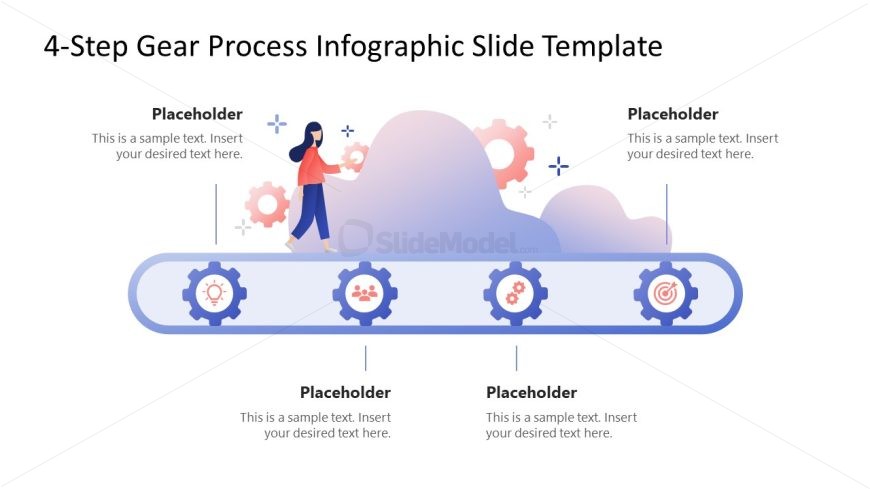 4-Step Gear Process Infographic Slide Template

Placeholder
This is a sample text. Insert your desired text here.

Placeholder
This is a sample text. Insert your desired text here.

SlideModel.com

Placeholder
This is a sample text. Insert your desired text here.

Placeholder
This is a sample text. Insert your desired text here.