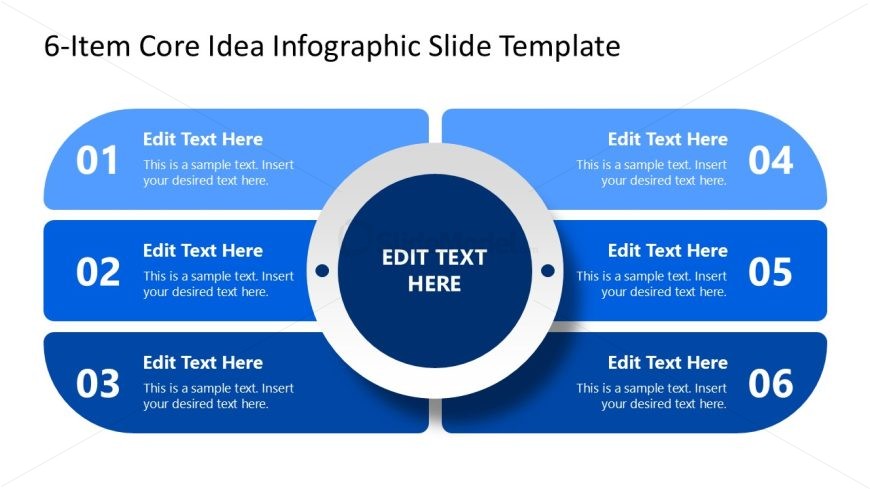 6-Item Core Idea Infographic Slide Template

01
Edit Text Here
This is a sample text. Insert your desired text here.

02
Edit Text Here
This is a sample text. Insert your desired text here.

03
Edit Text Here
This is a sample text. Insert your desired text here.

EDIT TEXT HERE

Edit Text Here
This is a sample text. Insert your desired text here.
04

Edit Text Here
This is a sample text. Insert your desired text here.
05

Edit Text Here
This is a sample text. Insert your desired text here.
06