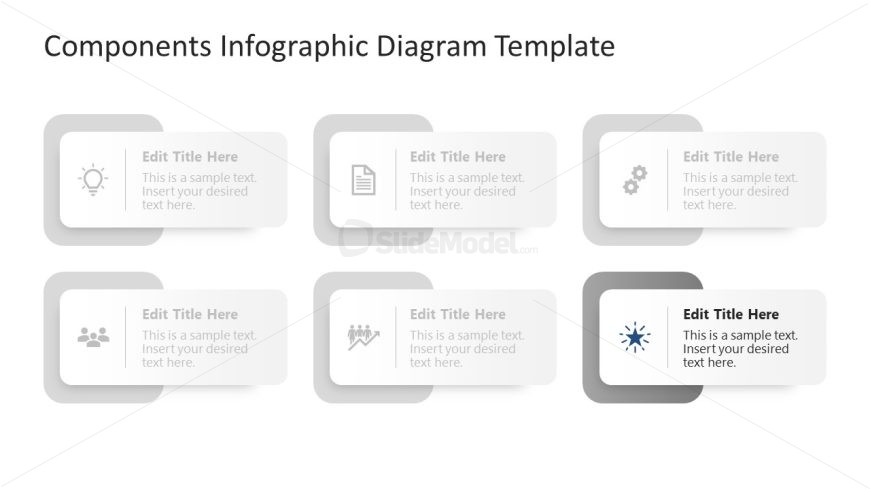 Components Infographic Diagram Template

Edit Title Here
This is a sample text. Insert your desired text here.

Edit Title Here
This is a sample text. Insert your desired text here.

Edit Title Here
This is a sample text. Insert your desired text here.

SlideModel.com

Edit Title Here
This is a sample text. Insert your desired text here.

Edit Title Here
This is a sample text. Insert your desired text here.

Edit Title Here
This is a sample text. Insert your desired text here.