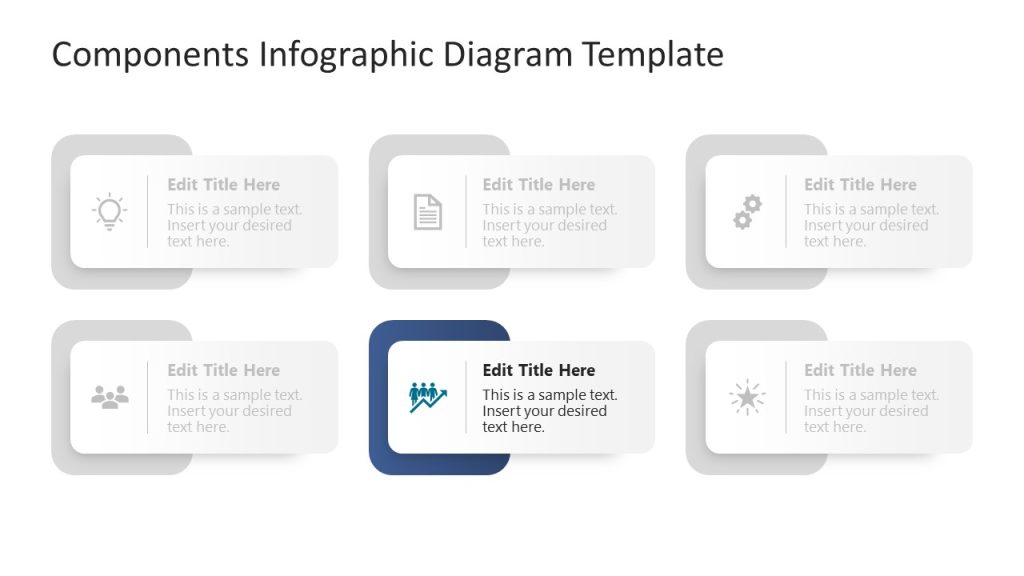 Components Infographic Diagram Template

Edit Title Here
This is a sample text. Insert your desired text here.

Edit Title Here
This is a sample text. Insert your desired text here.

Edit Title Here
This is a sample text. Insert your desired text here.

Edit Title Here
This is a sample text. Insert your desired text here.

Edit Title Here
This is a sample text. Insert your desired text here.

Edit Title Here
This is a sample text. Insert your desired text here.