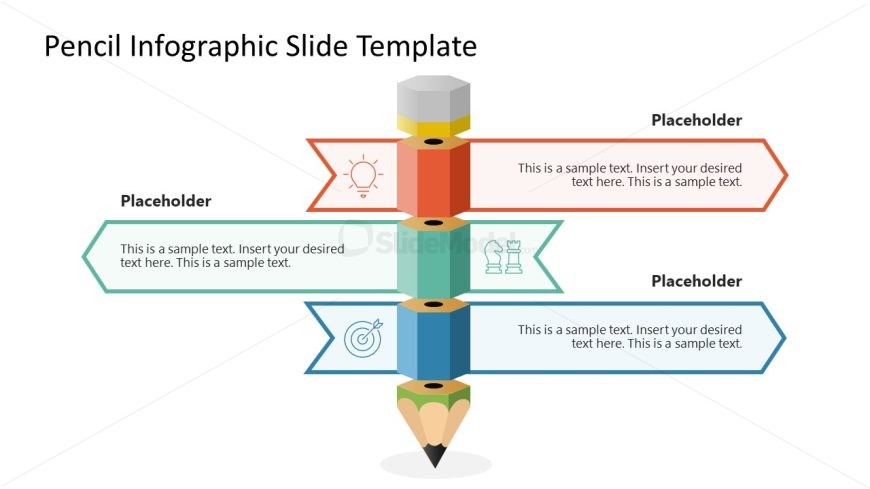 Pencil Infographic Slide Template

Placeholder

This is a sample text. Insert your desired text here. This is a sample text.

Placeholder

This is a sample text. Insert your desired text here. This is a sample text.

SlideModel

Placeholder

This is a sample text. Insert your desired text here. This is a sample text.