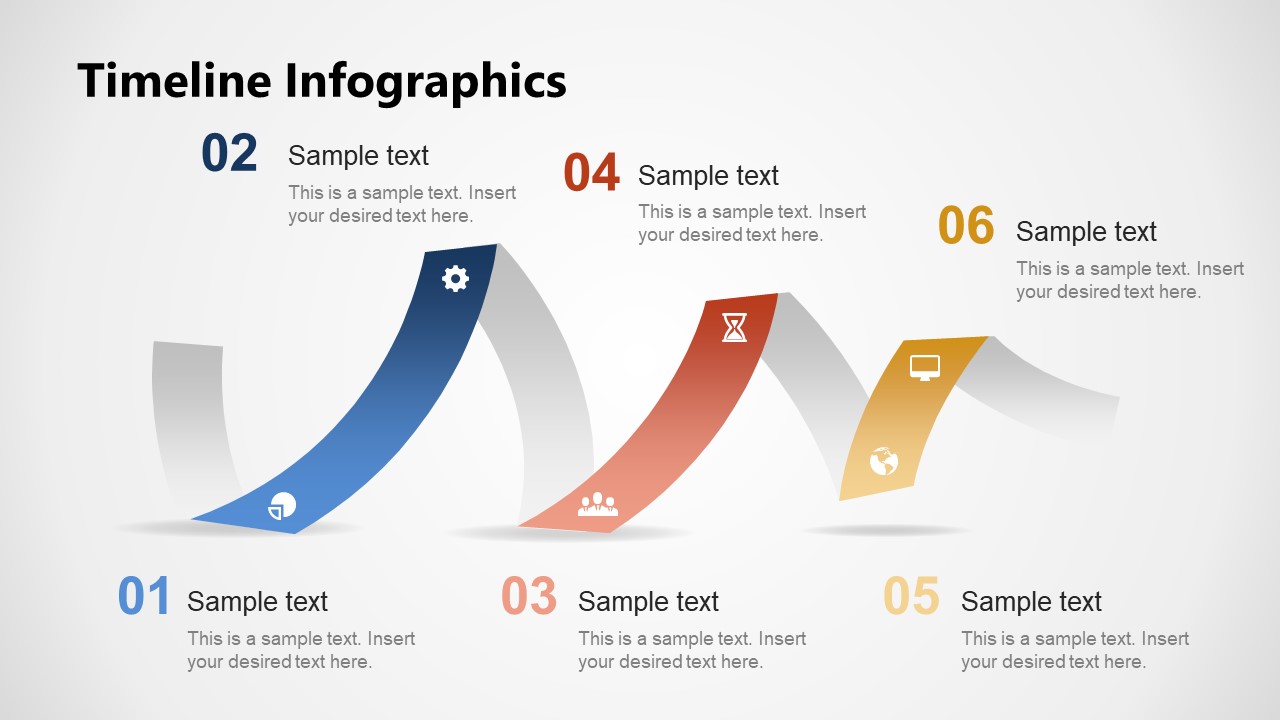 Timeline Infographics

02 Sample text
This is a sample text. Insert your desired text here.

04 Sample text
This is a sample text. Insert your desired text here.

06 Sample text
This is a sample text. Insert your desired text here.

01 Sample text
This is a sample text. Insert your desired text here.

03 Sample text
This is a sample text. Insert your desired text here.

05 Sample text
This is a sample text. Insert your desired text here.