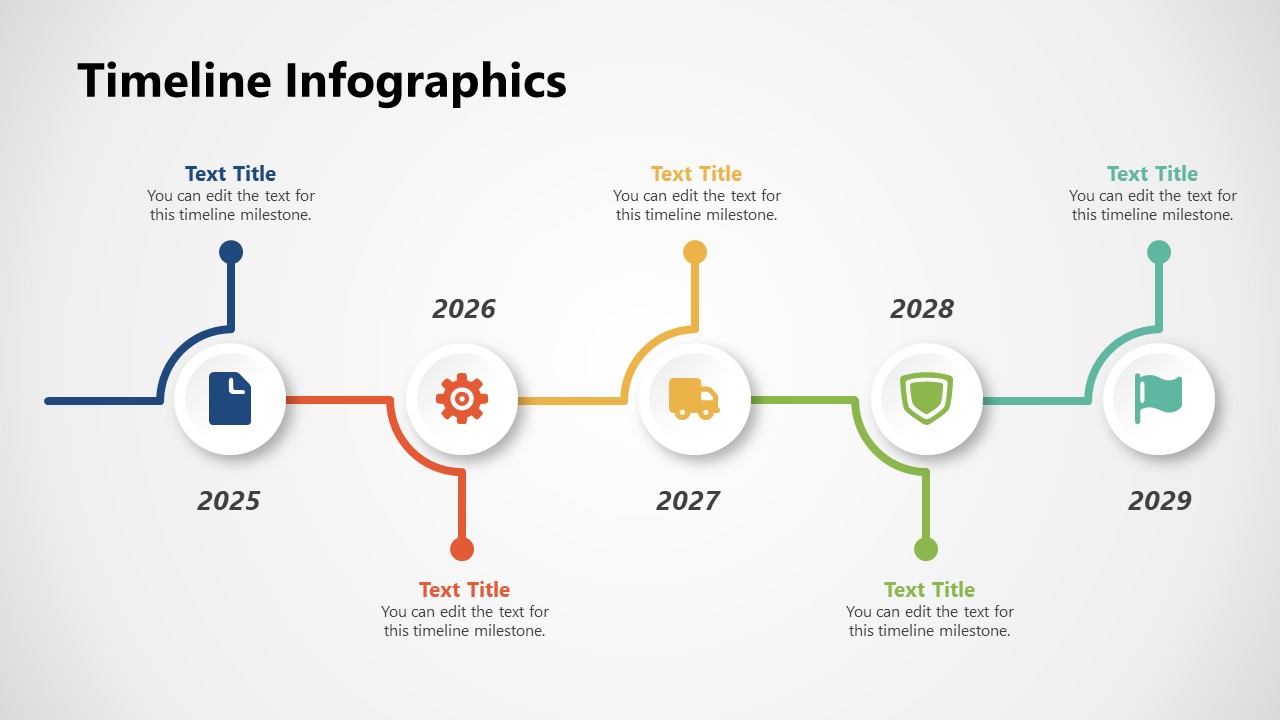 Timeline Infographics

Text Title
You can edit the text for this timeline milestone.

2025

2026

Text Title
You can edit the text for this timeline milestone.

Text Title
You can edit the text for this timeline milestone.

2027

2028

Text Title
You can edit the text for this timeline milestone.

Text Title
You can edit the text for this timeline milestone.

2029