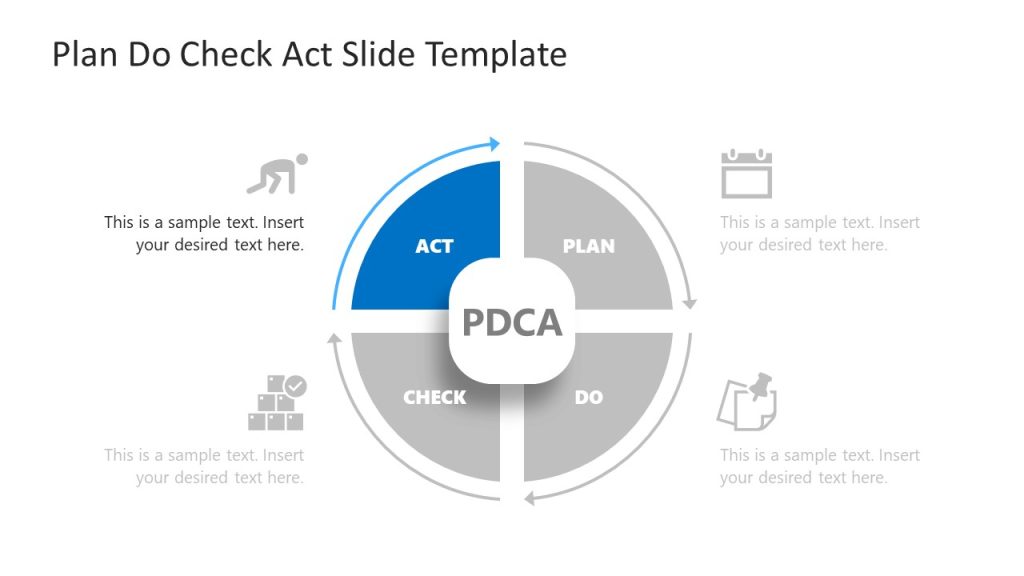 Plan Do Check Act Slide Template

This is a sample text. Insert your desired text here.

ACT

PLAN

This is a sample text. Insert your desired text here.

PDCA

CHECK

DO

This is a sample text. Insert your desired text here.

This is a sample text. Insert your desired text here.