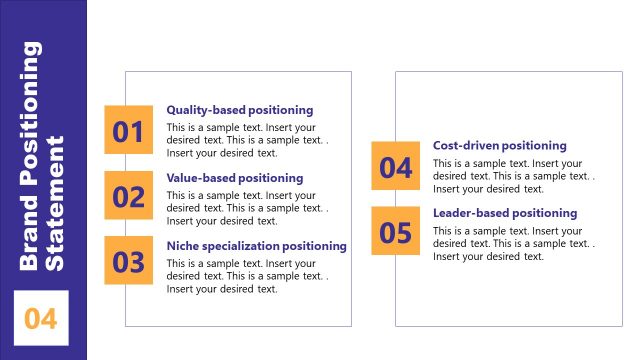 Brand Positioning Statement

04

01

Quality-based positioning

This is a sample text. Insert your desired text. This is a sample text. . Insert your desired text.

02

Value-based positioning

This is a sample text. Insert your desired text. This is a sample text. . Insert your desired text.

03

Niche specialization positioning

This is a sample text. Insert your desired text. This is a sample text. . Insert your desired text.

04

Cost-driven positioning

This is a sample text. Insert your desired text. This is a sample text. . Insert your desired text.

05

Leader-based positioning

This is a sample text. Insert your desired text. This is a sample text. . Insert your desired text.