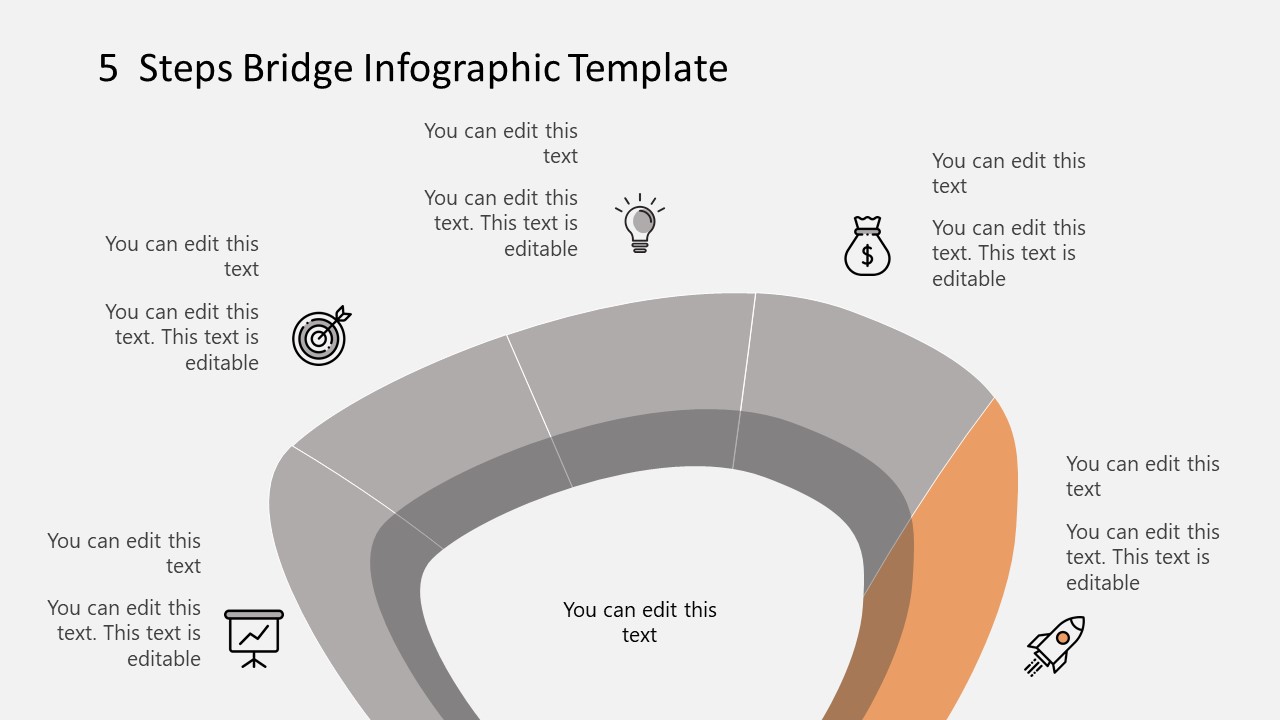 5 Steps Bridge Infographic Template

You can edit this text

You can edit this text. This text is editable

You can edit this text

You can edit this text. This text is editable

You can edit this text

You can edit this text. This text is editable

You can edit this text

You can edit this text. This text is editable

You can edit this text

You can edit this text. This text is editable

You can edit this text