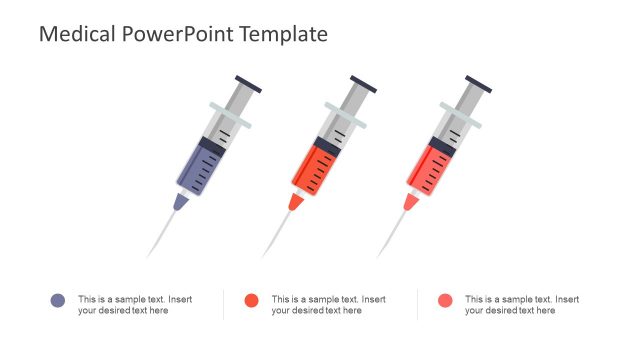 Medical PowerPoint Template

This is a sample text. Insert your desired text here

This is a sample text. Insert your desired text here

This is a sample text. Insert your desired text here