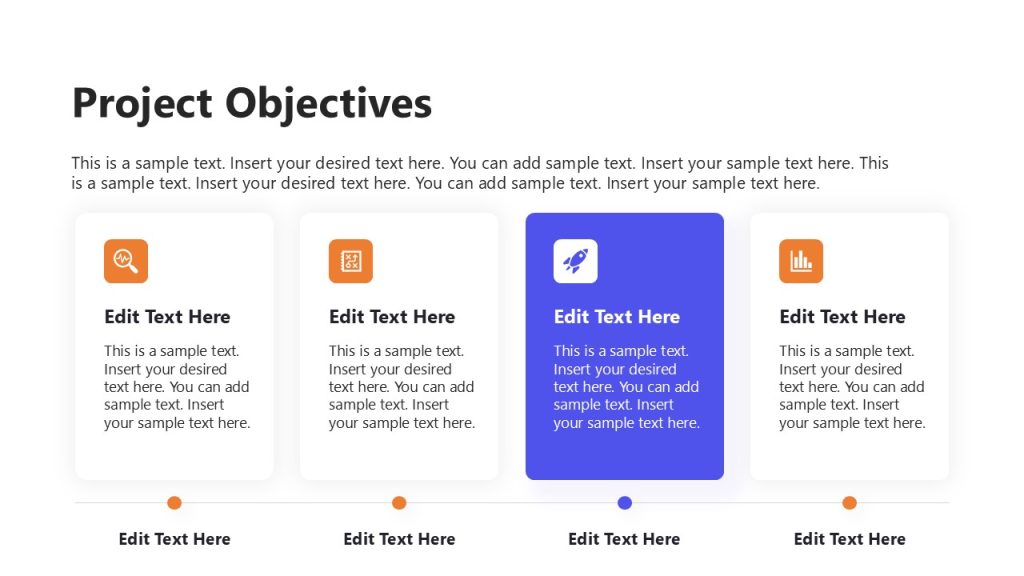 Project Objectives

This is a sample text. Insert your desired text here. You can add sample text. Insert your sample text here. This is a sample text. Insert your desired text here. You can add sample text. Insert your sample text here.

Edit Text Here

This is a sample text. Insert your desired text here. You can add sample text. Insert your sample text here.

Edit Text Here

This is a sample text. Insert your desired text here. You can add sample text. Insert your sample text here.

Edit Text Here

This is a sample text. Insert your desired text here. You can add sample text. Insert your sample text here.

Edit Text Here

This is a sample text. Insert your desired text here. You can add sample text. Insert your sample text here.

Edit Text Here

Edit Text Here

Edit Text Here

Edit Text Here