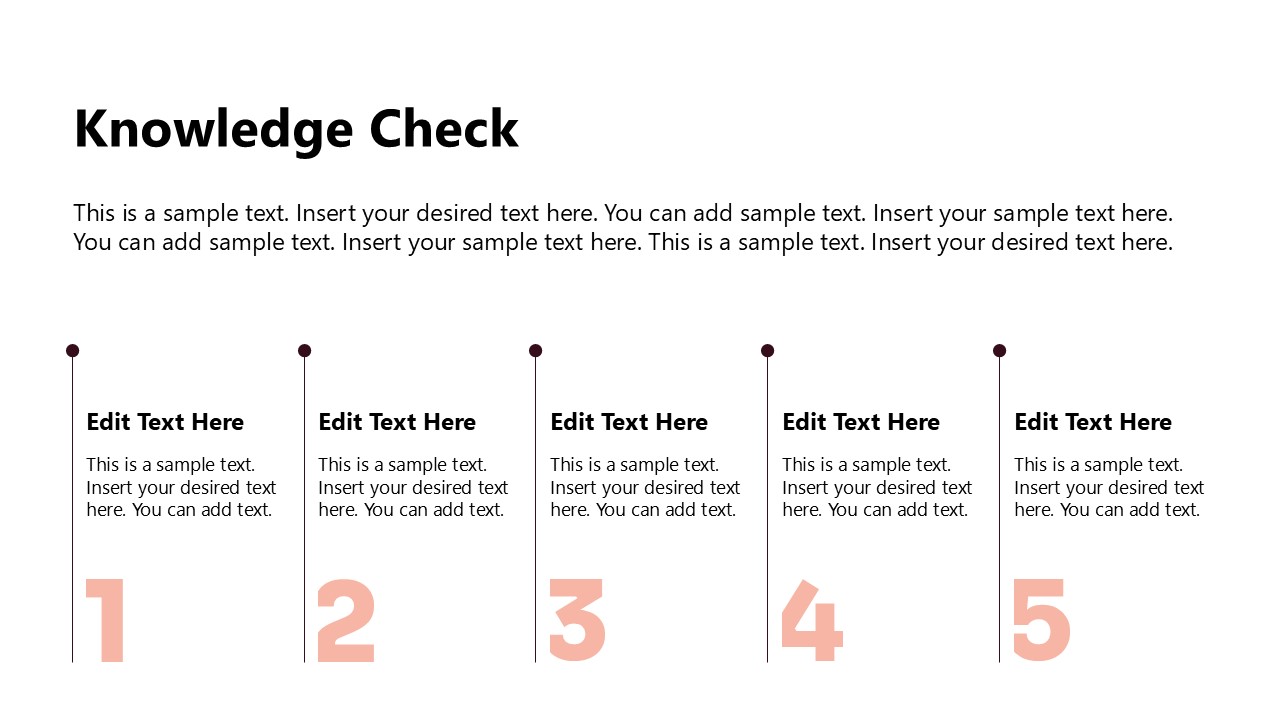 Knowledge Check

This is a sample text. Insert your desired text here. You can add sample text. Insert your sample text here. You can add sample text. Insert your sample text here. This is a sample text. Insert your desired text here.

Edit Text Here

This is a sample text. Insert your desired text here. You can add text.

1

Edit Text Here

This is a sample text. Insert your desired text here. You can add text.

2

Edit Text Here

This is a sample text. Insert your desired text here. You can add text.

3

Edit Text Here

This is a sample text. Insert your desired text here. You can add text.

4

Edit Text Here

This is a sample text. Insert your desired text here. You can add text.

5