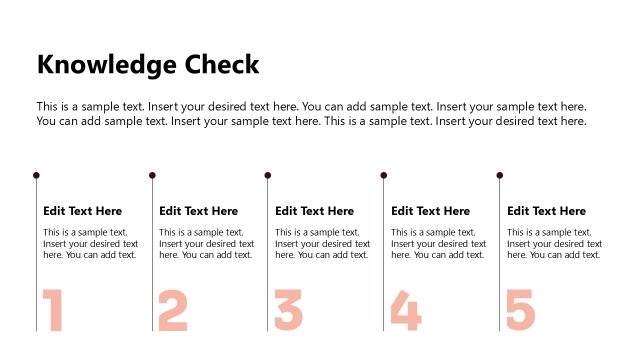 Knowledge Check

This is a sample text. Insert your desired text here. You can add sample text. Insert your sample text here. You can add sample text. Insert your sample text here. This is a sample text. Insert your desired text here.

Edit Text Here

This is a sample text. Insert your desired text here. You can add text.

1

Edit Text Here

This is a sample text. Insert your desired text here. You can add text.

2

Edit Text Here

This is a sample text. Insert your desired text here. You can add text.

3

Edit Text Here

This is a sample text. Insert your desired text here. You can add text.

4

Edit Text Here

This is a sample text. Insert your desired text here. You can add text.

5