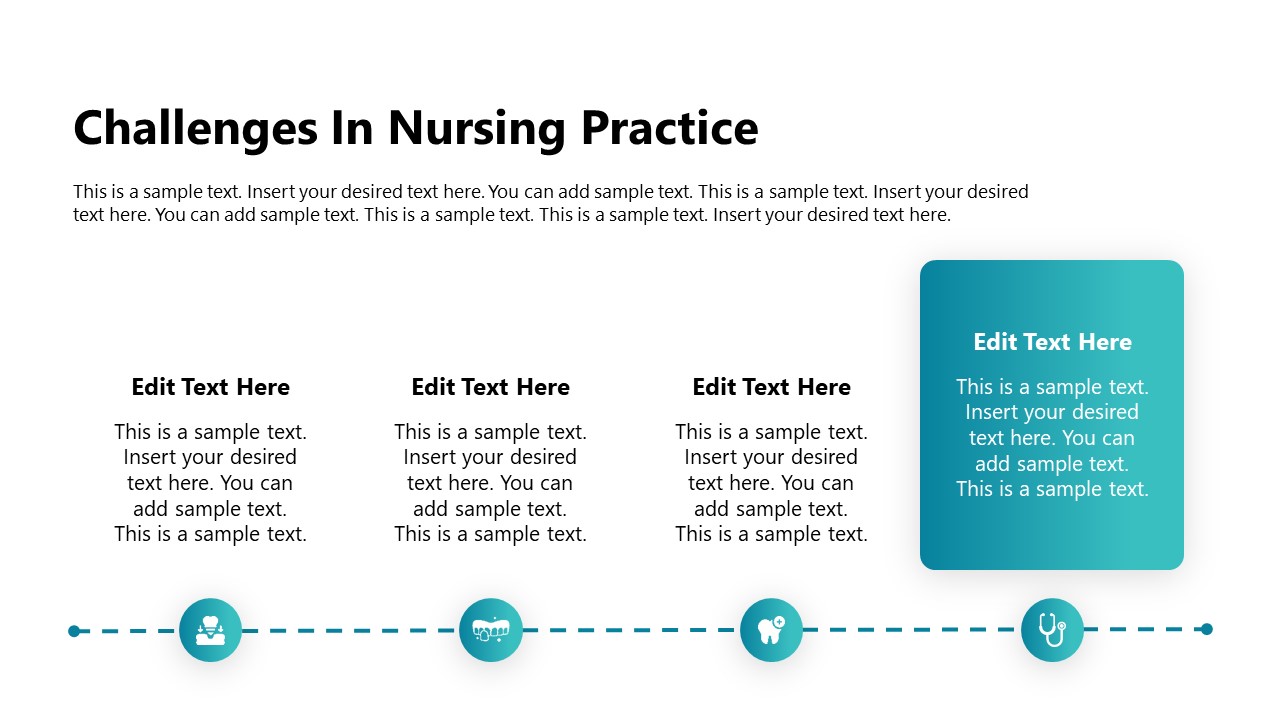 Challenges In Nursing Practice

This is a sample text. Insert your desired text here. You can add sample text. This is a sample text. Insert your desired text here. You can add sample text. This is a sample text. This is a sample text. Insert your desired text here.

Edit Text Here

This is a sample text. Insert your desired text here. You can add sample text. This is a sample text.

Edit Text Here

This is a sample text. Insert your desired text here. You can add sample text. This is a sample text.

Edit Text Here

This is a sample text. Insert your desired text here. You can add sample text. This is a sample text.

Edit Text Here

This is a sample text. Insert your desired text here. You can add sample text. This is a sample text.