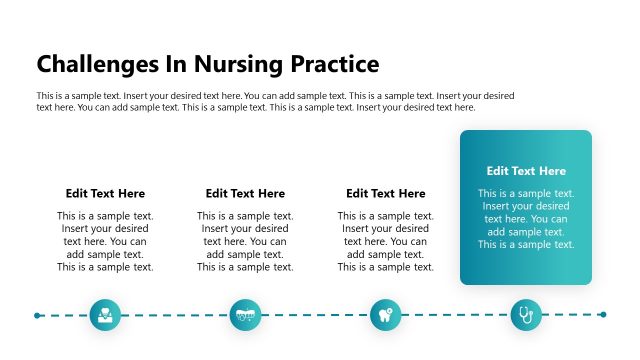 Challenges In Nursing Practice

This is a sample text. Insert your desired text here. You can add sample text. This is a sample text. Insert your desired text here. You can add sample text. This is a sample text. This is a sample text. Insert your desired text here.

Edit Text Here

This is a sample text. Insert your desired text here. You can add sample text. This is a sample text.

Edit Text Here

This is a sample text. Insert your desired text here. You can add sample text. This is a sample text.

Edit Text Here

This is a sample text. Insert your desired text here. You can add sample text. This is a sample text.

Edit Text Here

This is a sample text. Insert your desired text here. You can add sample text. This is a sample text.