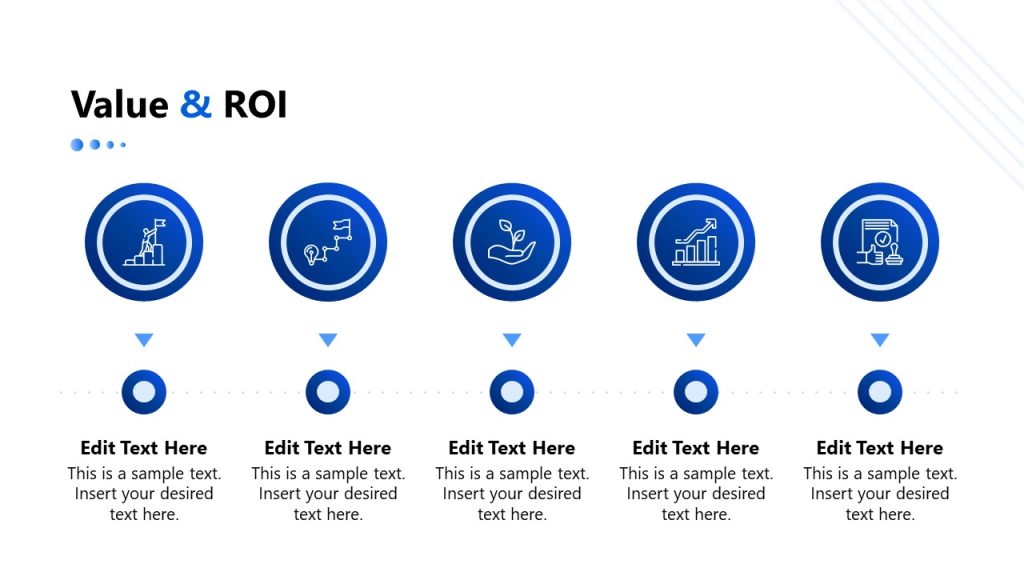 Value & ROI

Edit Text Here
This is a sample text. Insert your desired text here.

Edit Text Here
This is a sample text. Insert your desired text here.

Edit Text Here
This is a sample text. Insert your desired text here.

Edit Text Here
This is a sample text. Insert your desired text here.

Edit Text Here
This is a sample text. Insert your desired text here.