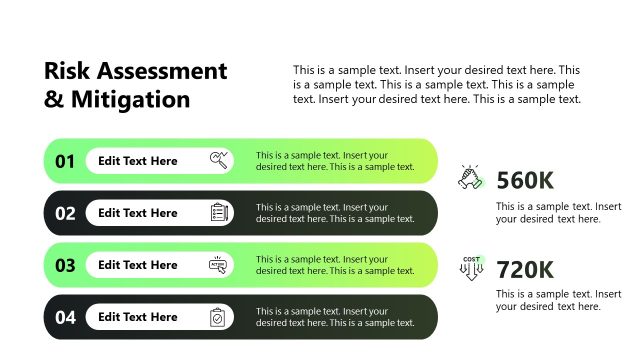 Risk Assessment & Mitigation

This is a sample text. Insert your desired text here. This is a sample text. This is a sample text. This is a sample text. Insert your desired text here. This is a sample text.

01 Edit Text Here
This is a sample text. Insert your desired text here. This is a sample text.

02 Edit Text Here
This is a sample text. Insert your desired text here. This is a sample text.

03 Edit Text Here
ACTION
This is a sample text. Insert your desired text here. This is a sample text.

04 Edit Text Here
This is a sample text. Insert your desired text here. This is a sample text.

560K
This is a sample text. Insert your desired text here.

COST
720K
This is a sample text. Insert your desired text here.