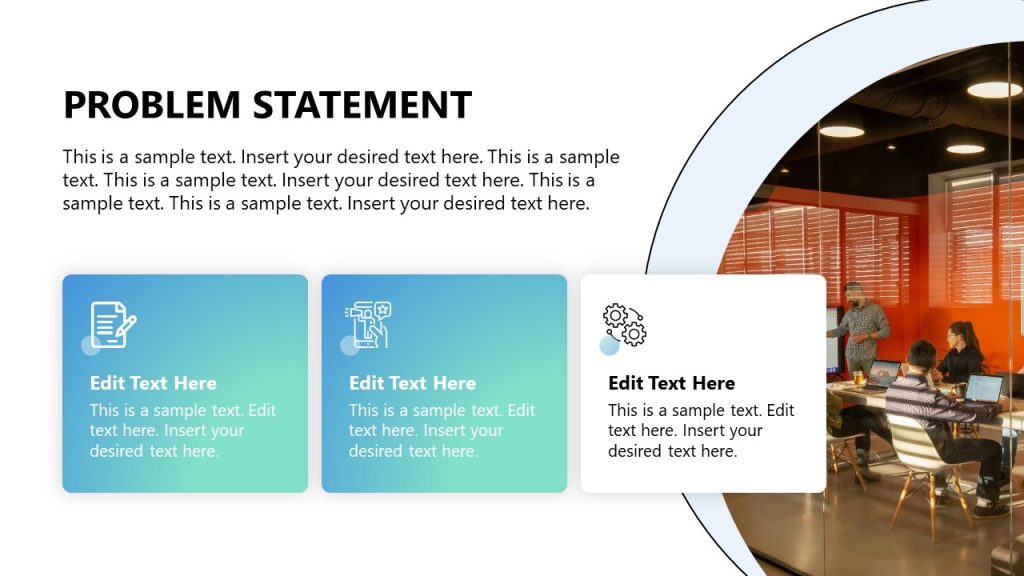 PROBLEM STATEMENT

This is a sample text. Insert your desired text here. This is a sample text. This is a sample text. Insert your desired text here. This is a sample text. This is a sample text. Insert your desired text here.

Edit Text Here

This is a sample text. Edit text here. Insert your desired text here.

Edit Text Here

This is a sample text. Edit text here. Insert your desired text here.

Edit Text Here

This is a sample text. Edit text here. Insert your desired text here.