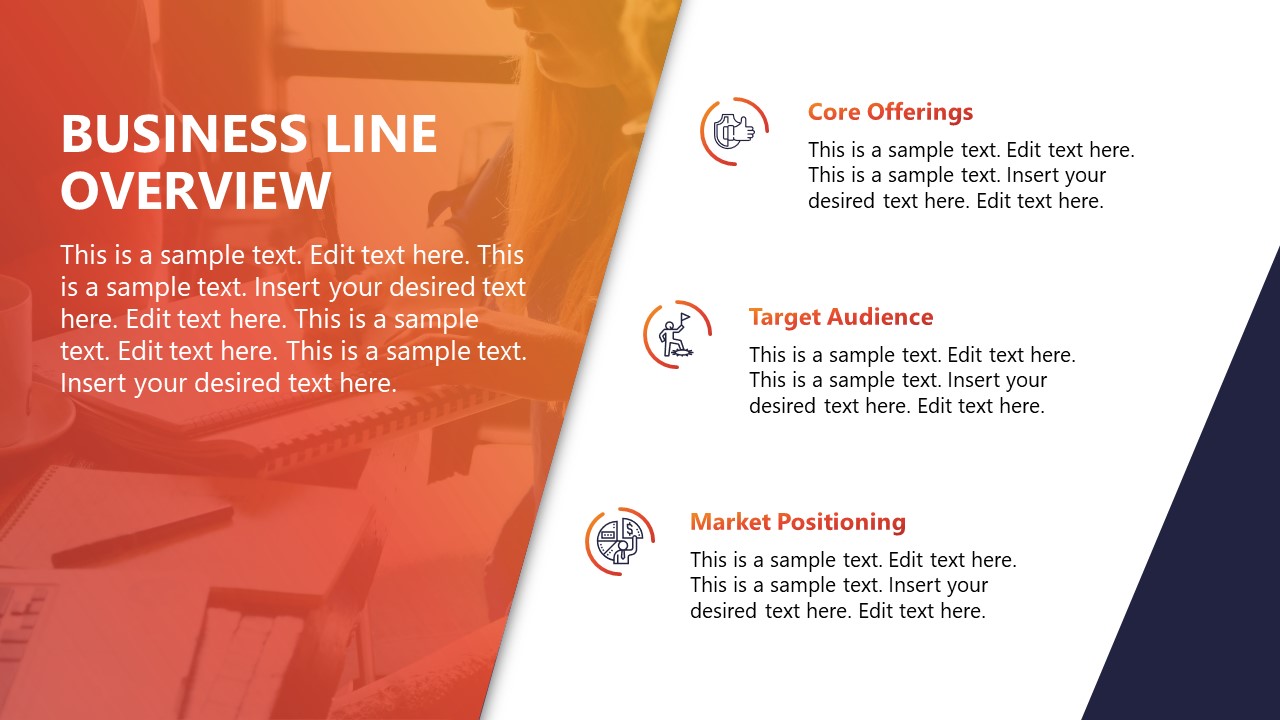 BUSINESS LINE OVERVIEW

This is a sample text. Edit text here. This is a sample text. Insert your desired text here. Edit text here. This is a sample text. Edit text here. This is a sample text. Insert your desired text here.

Core Offerings

This is a sample text. Edit text here. This is a sample text. Insert your desired text here. Edit text here.

Target Audience

This is a sample text. Edit text here. This is a sample text. Insert your desired text here. Edit text here.

Market Positioning

This is a sample text. Edit text here. This is a sample text. Insert your desired text here. Edit text here.