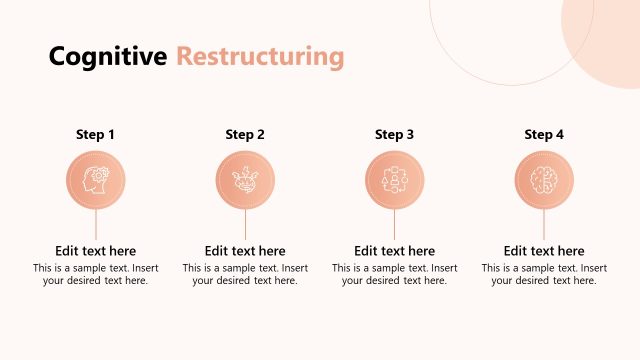 Cognitive Restructuring

Step 1

Edit text here
This is a sample text. Insert your desired text here.

Step 2

Edit text here
This is a sample text. Insert your desired text here.

Step 3

Edit text here
This is a sample text. Insert your desired text here.

Step 4

Edit text here
This is a sample text. Insert your desired text here.