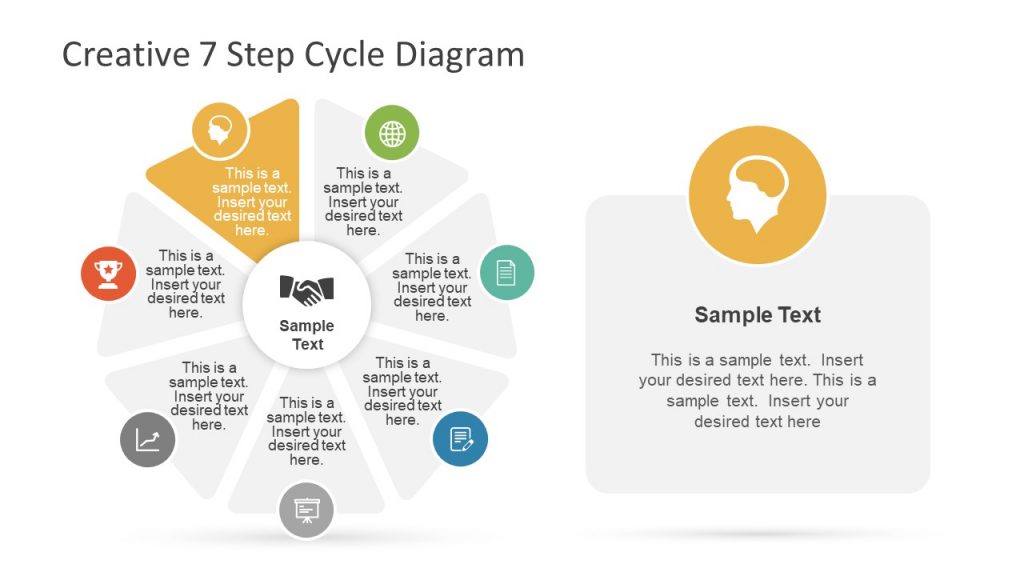 Creative 7 Step Cycle Diagram

This is a sample text. Insert your desired text here.

This is a sample text. Insert your desired text here.

This is a sample text. Insert your desired text here.

This is a sample text. Insert your desired text here.

This is a sample text. Insert your desired text here.

This is a sample text. Insert your desired text here.

This is a sample text. Insert your desired text here.

Sample Text

Sample Text

This is a sample text. Insert your desired text here. This is a sample text. Insert your desired text here