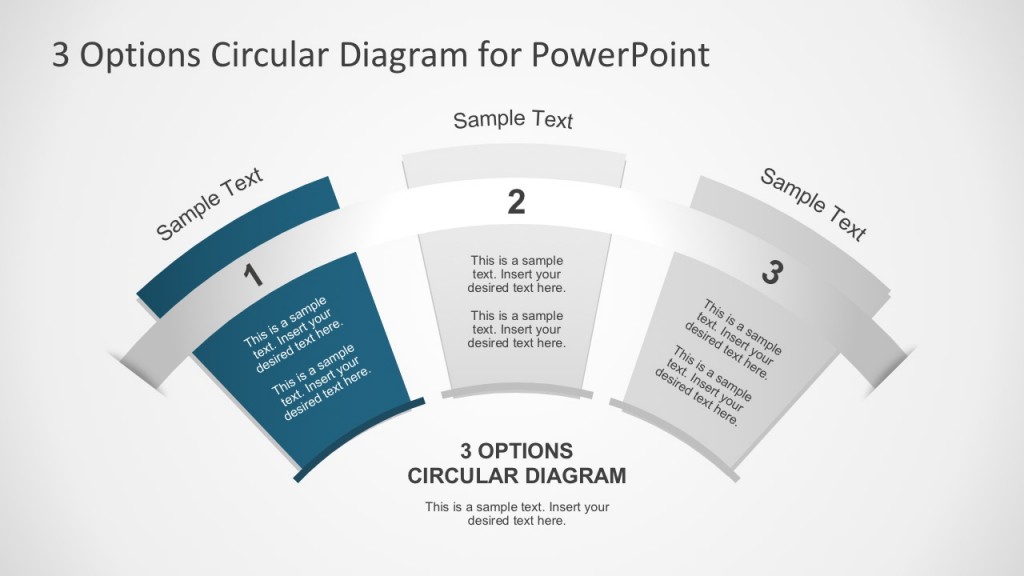 3 Options Circular Diagram for PowerPoint

Sample Text

1

This is a sample text. Insert your desired text here.

This is a sample text. Insert your desired text here.

Sample Text

2

This is a sample text. Insert your desired text here.

This is a sample text. Insert your desired text here.

Sample Text

3

This is a sample text. Insert your desired text here.

This is a sample text. Insert your desired text here.

3 OPTIONS
CIRCULAR DIAGRAM

This is a sample text. Insert your desired text here.