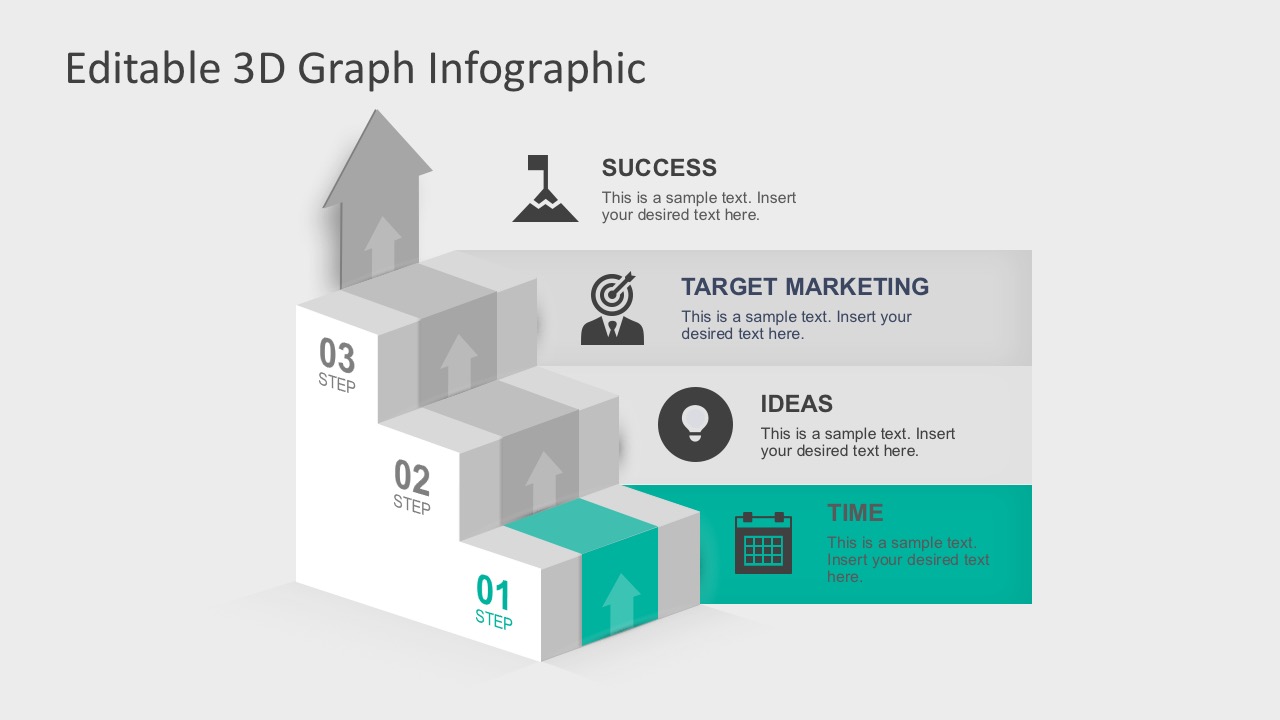 Editable 3D Graph Infographic

SUCCESS
This is a sample text. Insert your desired text here.

TARGET MARKETING
This is a sample text. Insert your desired text here.

IDEAS
This is a sample text. Insert your desired text here.

TIME
This is a sample text. Insert your desired text here.

03
STEP

02
STEP

01
STEP