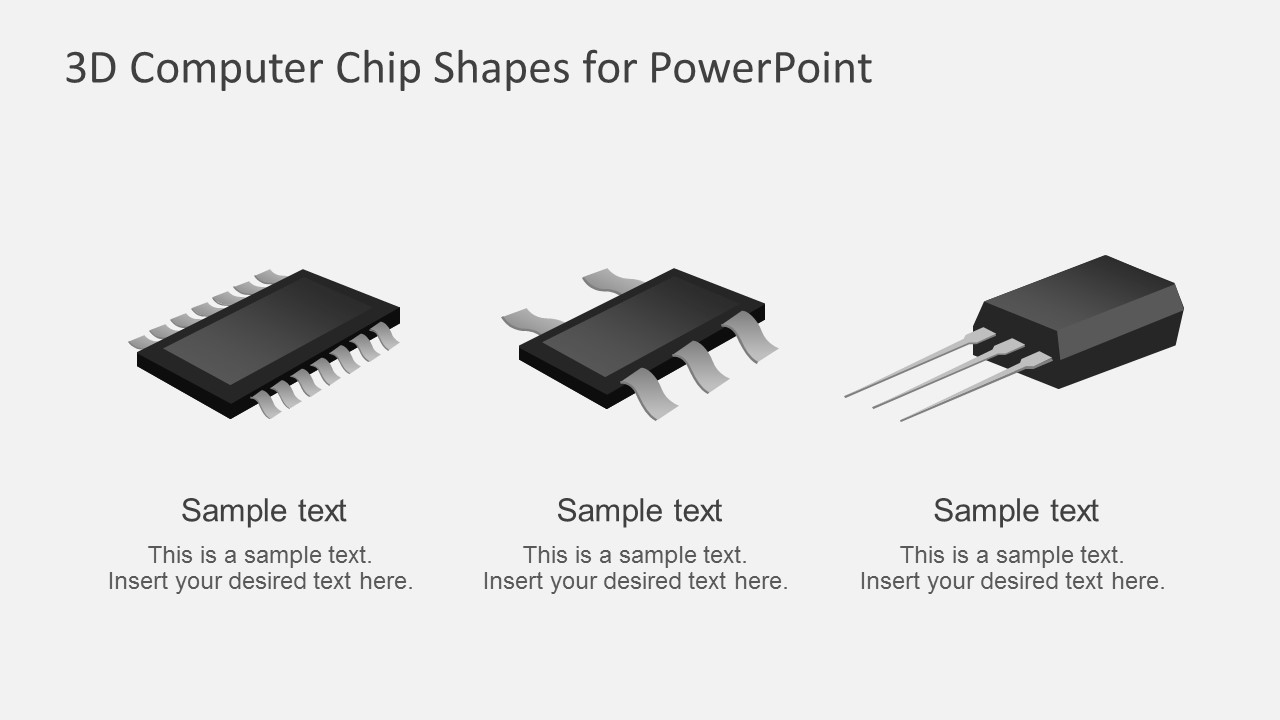 3D Computer Chip Shapes for PowerPoint

Sample text

This is a sample text.
Insert your desired text here.

Sample text

This is a sample text.
Insert your desired text here.

Sample text

This is a sample text.
Insert your desired text here.