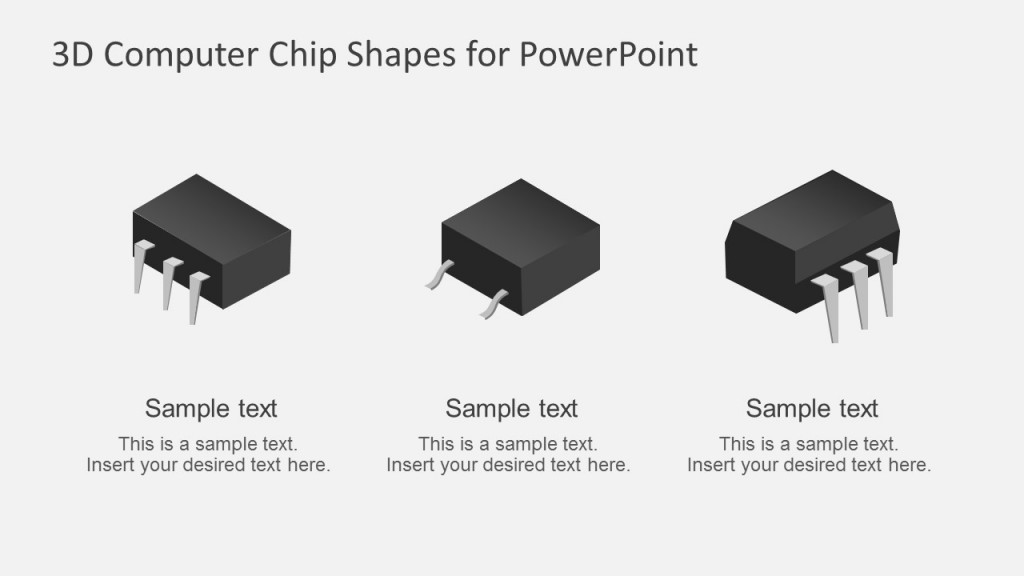 3D Computer Chip Shapes for PowerPoint

Sample text

This is a sample text. Insert your desired text here.

Sample text

This is a sample text. Insert your desired text here.

Sample text

This is a sample text. Insert your desired text here.