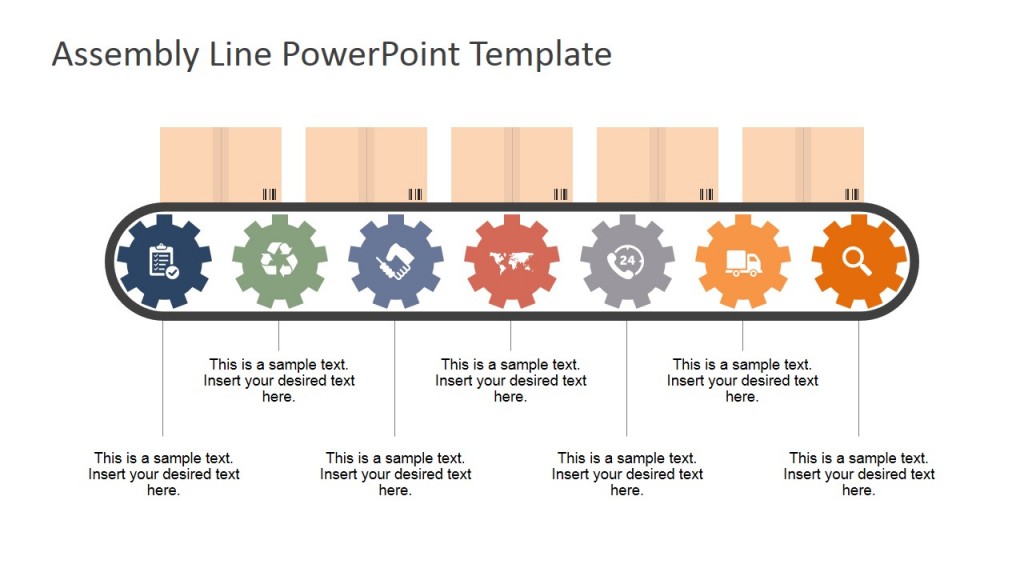 Assembly Line PowerPoint Template

24

This is a sample text. Insert your desired text here.

This is a sample text. Insert your desired text here.

This is a sample text. Insert your desired text here.

This is a sample text. Insert your desired text here.

This is a sample text. Insert your desired text here.

This is a sample text. Insert your desired text here.

This is a sample text. Insert your desired text here.