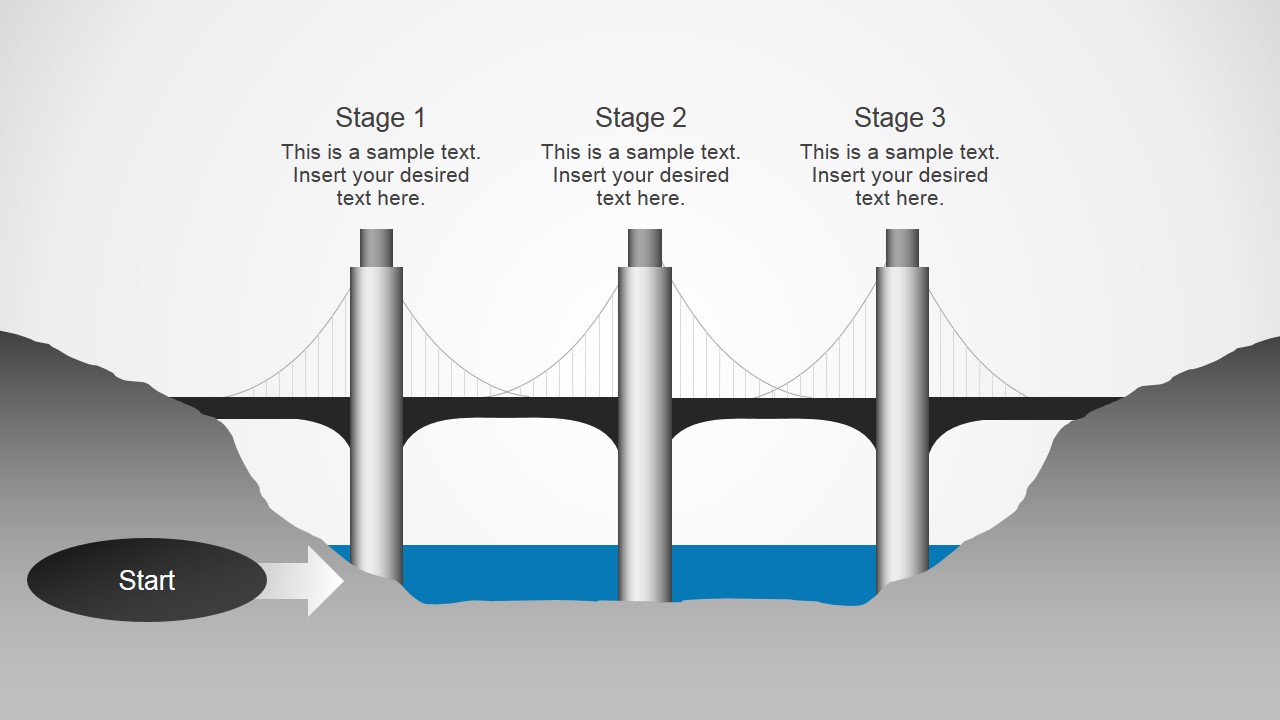 Stage 1
This is a sample text. Insert your desired text here.

Stage 2
This is a sample text. Insert your desired text here.

Stage 3
This is a sample text. Insert your desired text here.

Start