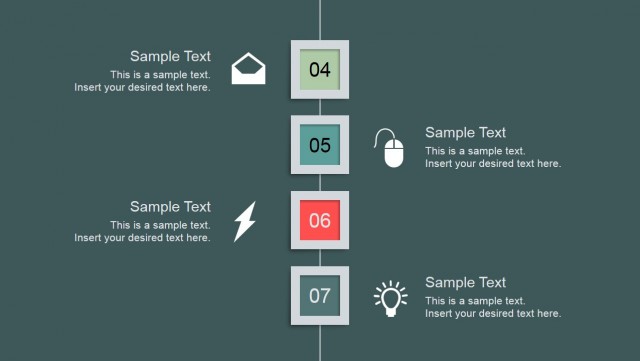 Sample Text
This is a sample text.
Insert your desired text here.

04

05

Sample Text
This is a sample text.
Insert your desired text here.

Sample Text
This is a sample text.
Insert your desired text here.

06

07

Sample Text
This is a sample text.
Insert your desired text here.