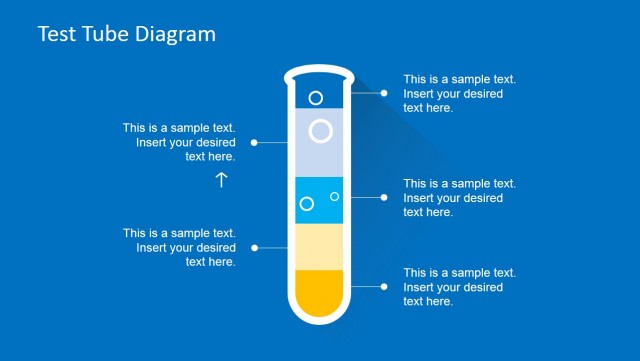 Test Tube Diagram

This is a sample text. Insert your desired text here.

This is a sample text. Insert your desired text here.

This is a sample text. Insert your desired text here.

This is a sample text. Insert your desired text here.

This is a sample text. Insert your desired text here.