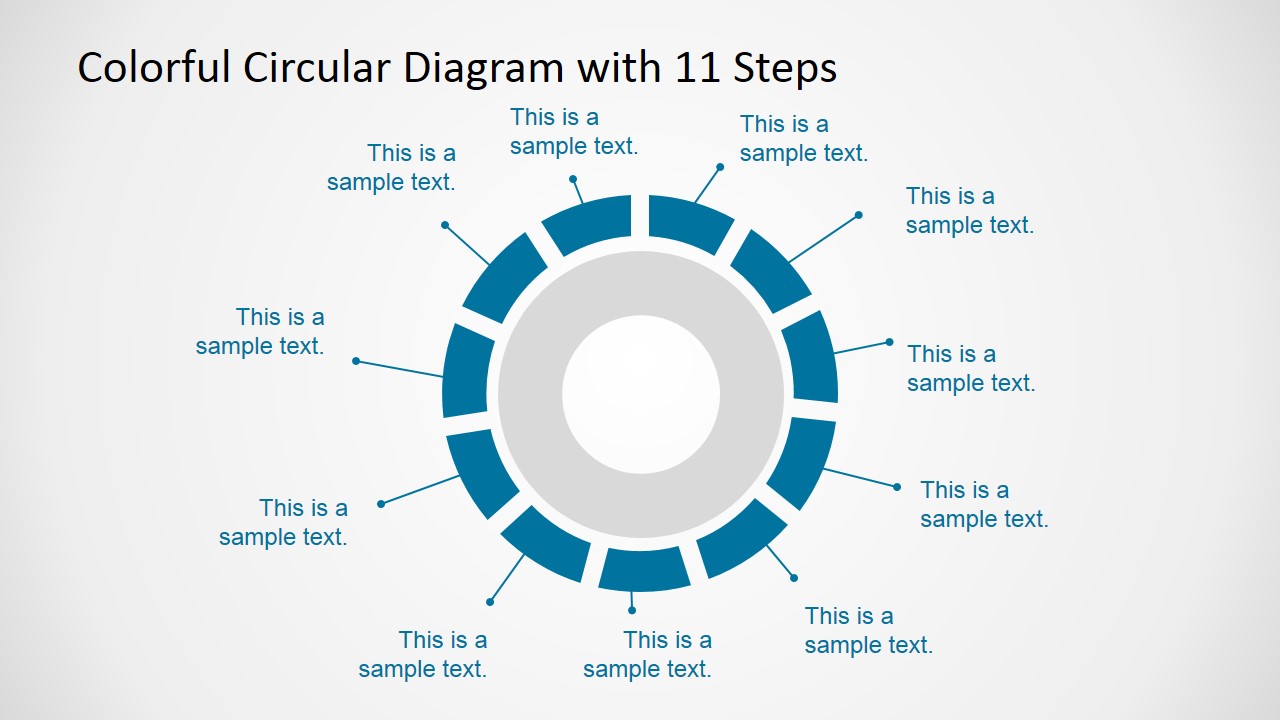 Colorful Circular Diagram with 11 Steps

This is a sample text.

This is a sample text.

This is a sample text.

This is a sample text.

This is a sample text.

This is a sample text.

This is a sample text.

This is a sample text.

This is a sample text.

This is a sample text.

This is a sample text.