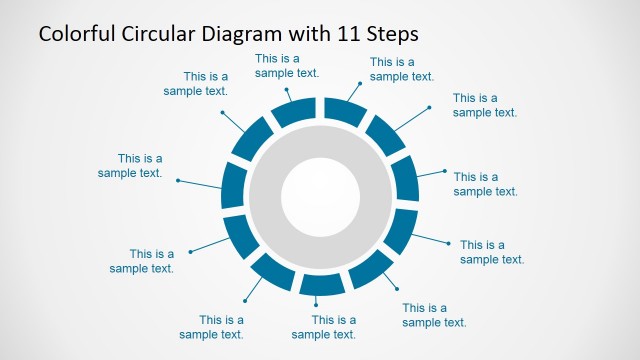 Colorful Circular Diagram with 11 Steps

This is a sample text.

This is a sample text.

This is a sample text.

This is a sample text.

This is a sample text.

This is a sample text.

This is a sample text.

This is a sample text.

This is a sample text.

This is a sample text.

This is a sample text.