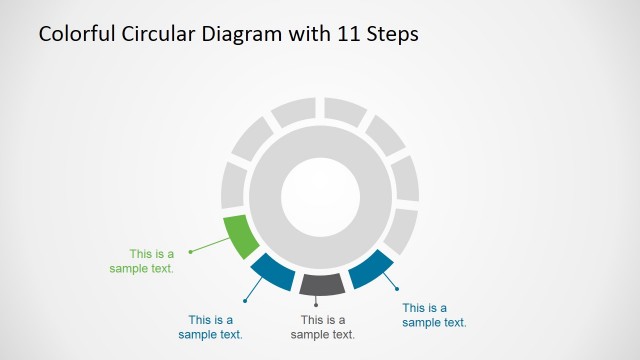 Colorful Circular Diagram with 11 Steps

This is a sample text.

This is a sample text.

This is a sample text.

This is a sample text.