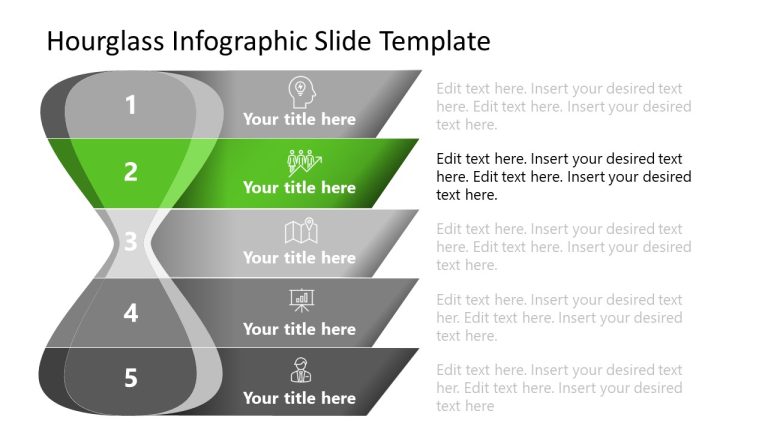 Hourglass Infographic Slide Template

1
Your title here
Edit text here. Insert your desired text here. Edit text here. Insert your desired text here.

2
Your title here
Edit text here. Insert your desired text here. Edit text here. Insert your desired text here.

3
Your title here
Edit text here. Insert your desired text here. Edit text here. Insert your desired text here.

4
Your title here
Edit text here. Insert your desired text her. Edit text here. Insert your desired text here.

5
Your title here
Edit text here. Insert your desired text her. Edit text here. Insert your desired text here