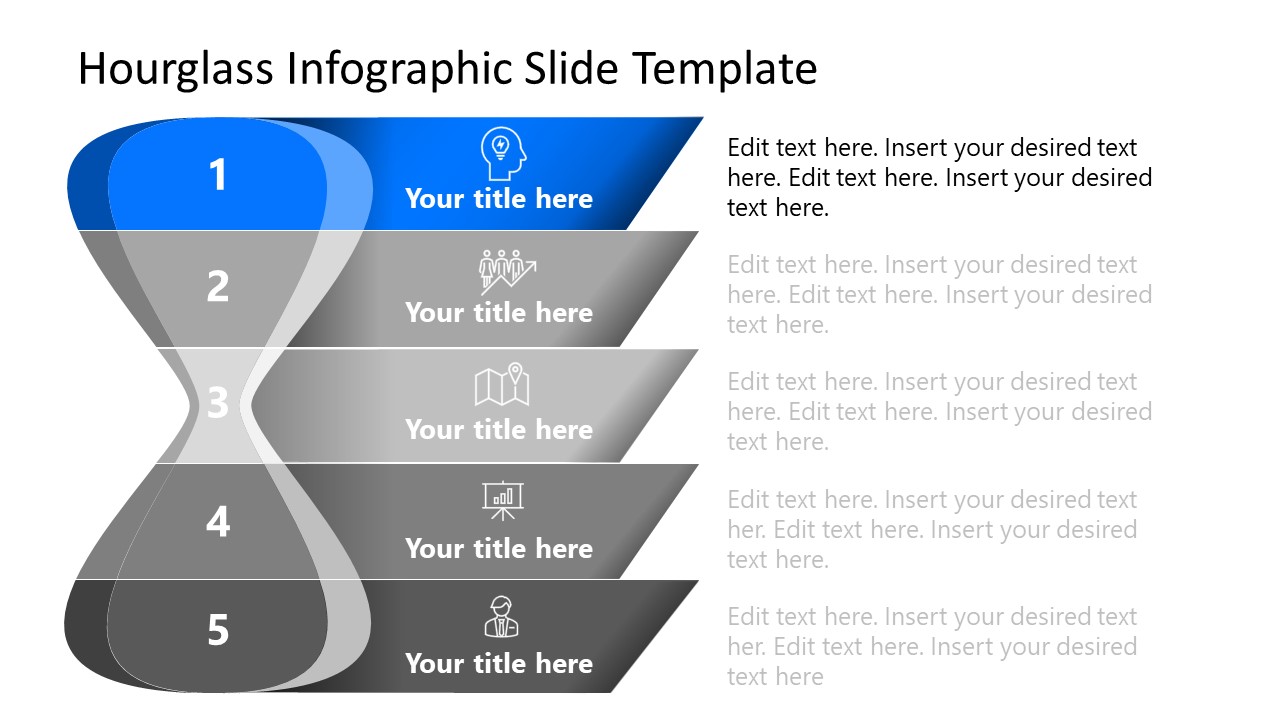 Hourglass Infographic Slide Template

1

Your title here

Edit text here. Insert your desired text here. Edit text here. Insert your desired text here.

2

Your title here

Edit text here. Insert your desired text here. Edit text here. Insert your desired text here.

3

Your title here

Edit text here. Insert your desired text here. Edit text here. Insert your desired text here.

4

Your title here

Edit text here. Insert your desired text her. Edit text here. Insert your desired text here.

5

Your title here

Edit text here. Insert your desired text her. Edit text here. Insert your desired text here