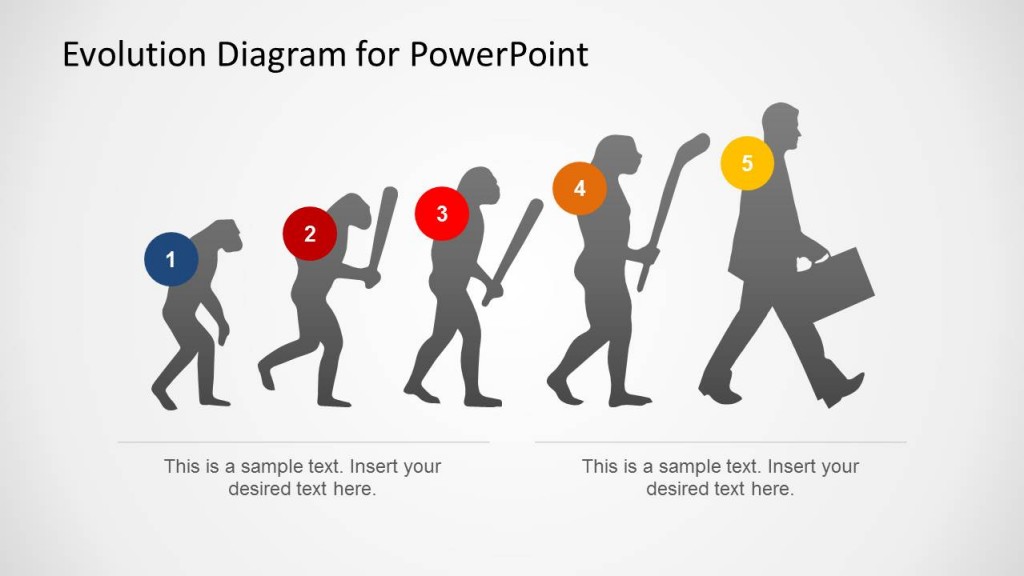 Evolution Diagram for PowerPoint

1

2

3

4

5

This is a sample text. Insert your desired text here.

This is a sample text. Insert your desired text here.