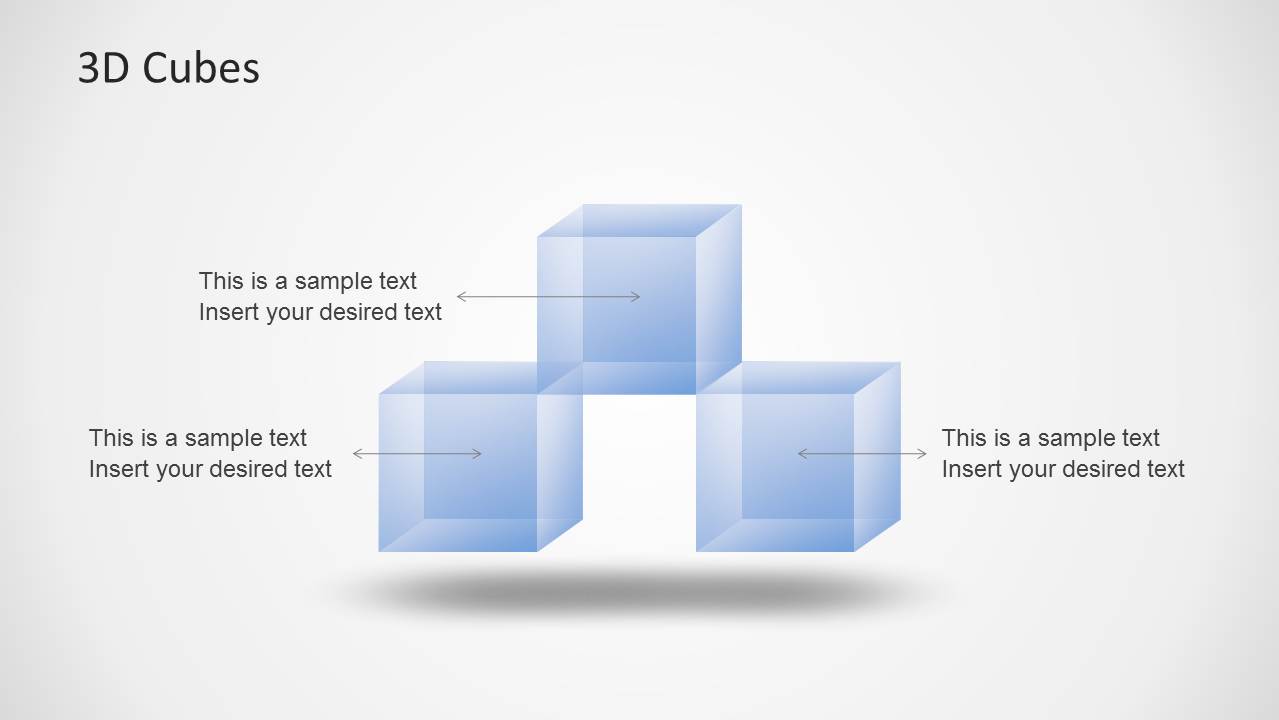 3D Cubes

This is a sample text
Insert your desired text

This is a sample text
Insert your desired text

This is a sample text
Insert your desired text