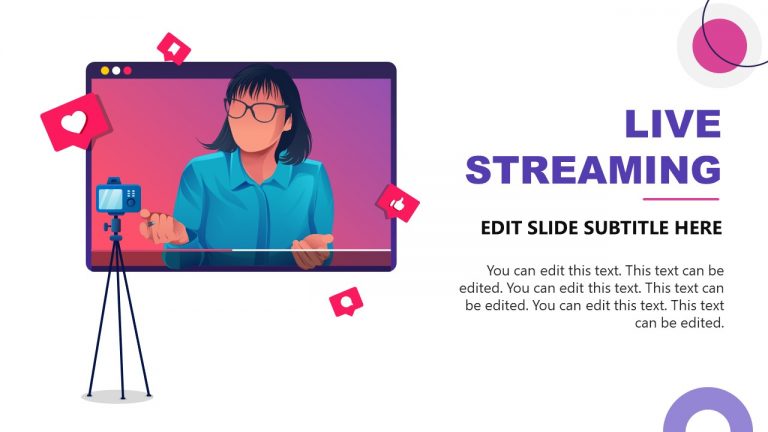 LIVE STREAMING

EDIT SLIDE SUBTITLE HERE

You can edit this text. This text can be edited. You can edit this text. This text can be edited. You can edit this text. This text can be edited.