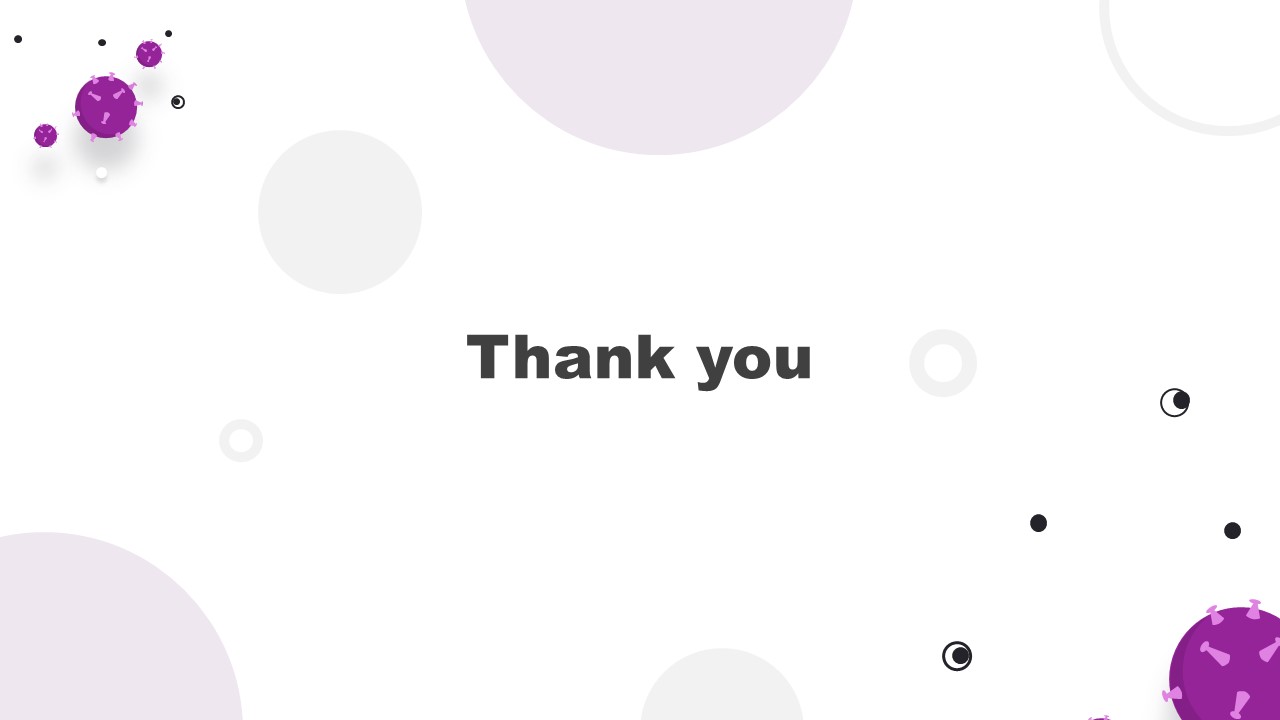 Thank you