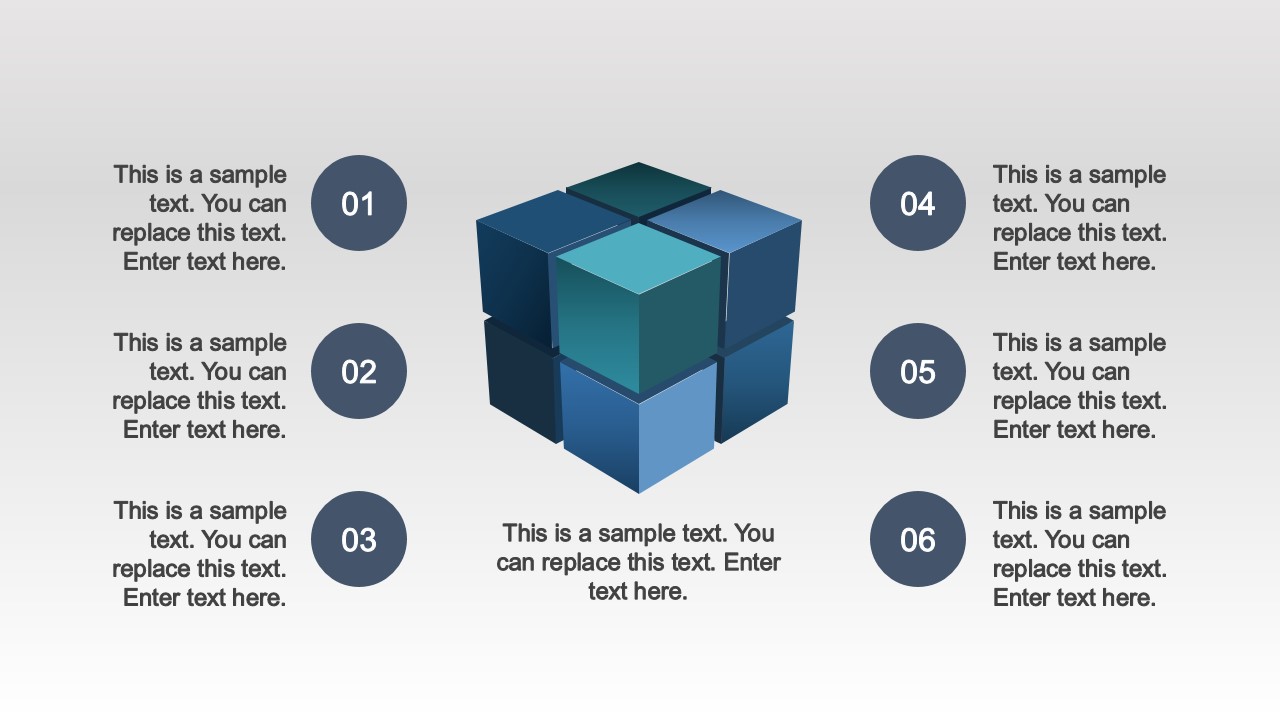 This is a sample text. You can replace this text. Enter text here.

01

This is a sample text. You can replace this text. Enter text here.

02

This is a sample text. You can replace this text. Enter text here.

03

This is a sample text. You can replace this text. Enter text here.

04

This is a sample text. You can replace this text. Enter text here.

05

This is a sample text. You can replace this text. Enter text here.

06

This is a sample text. You can replace this text. Enter text here.