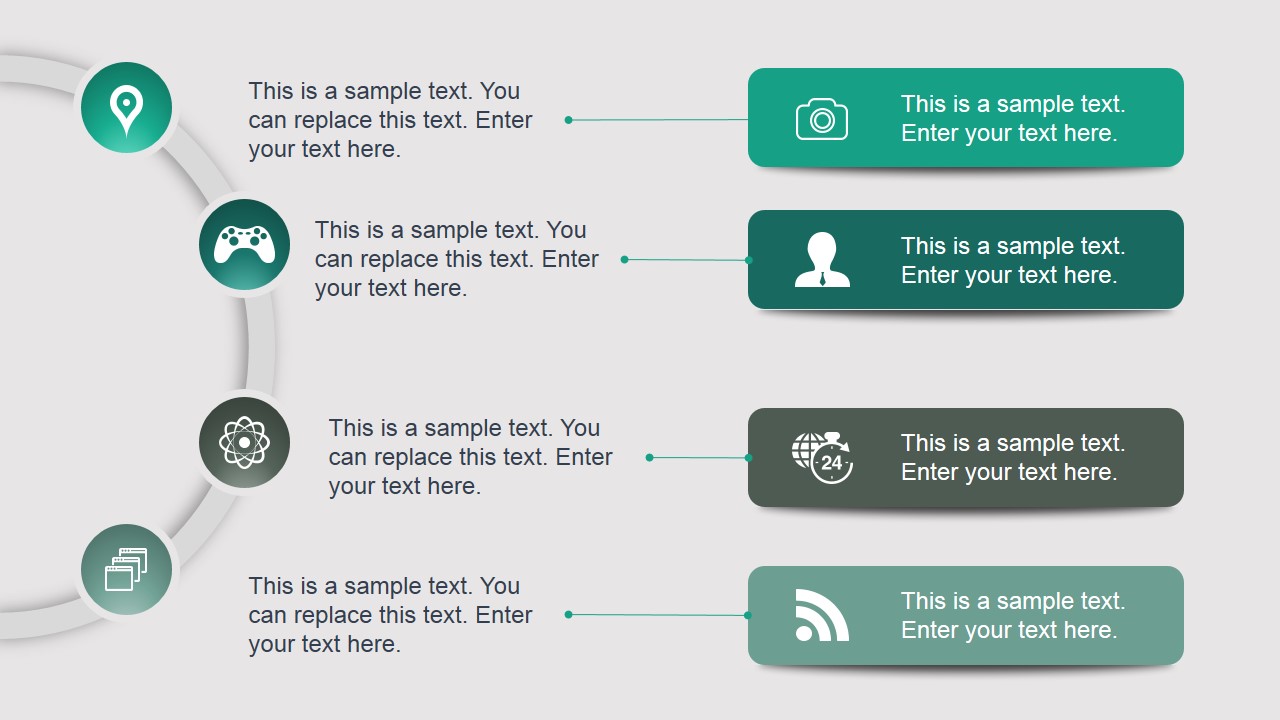 This is a sample text. You can replace this text. Enter your text here.

This is a sample text. Enter your text here.

This is a sample text. You can replace this text. Enter your text here.

This is a sample text. Enter your text here.

This is a sample text. You can replace this text. Enter your text here.

24

This is a sample text. Enter your text here.

This is a sample text. You can replace this text. Enter your text here.

This is a sample text. Enter your text here.