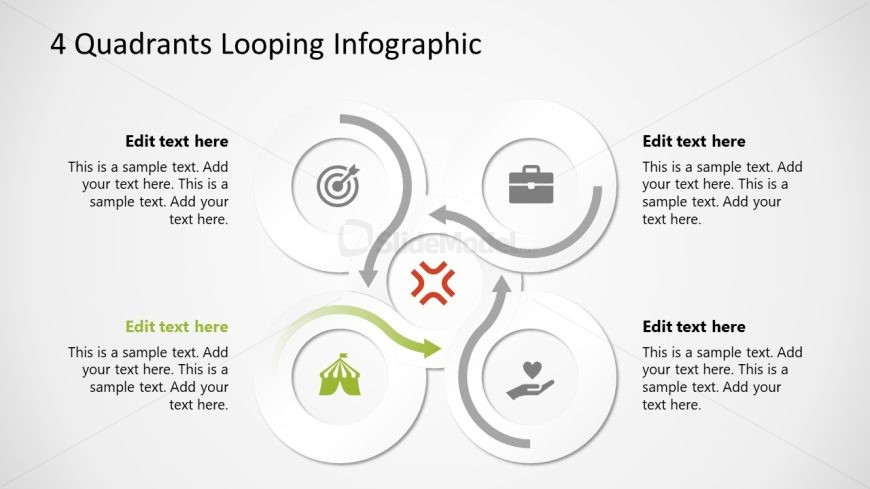 4 Quadrants Looping Infographic

Edit text here

This is a sample text. Add your text here. This is a sample text. Add your text here.

Edit text here

This is a sample text. Add your text here. This is a sample text. Add your text here.

SlideModel

Edit text here

This is a sample text. Add your text here. This is a sample text. Add your text here.

Edit text here

This is a sample text. Add your text here. This is a sample text. Add your text here.