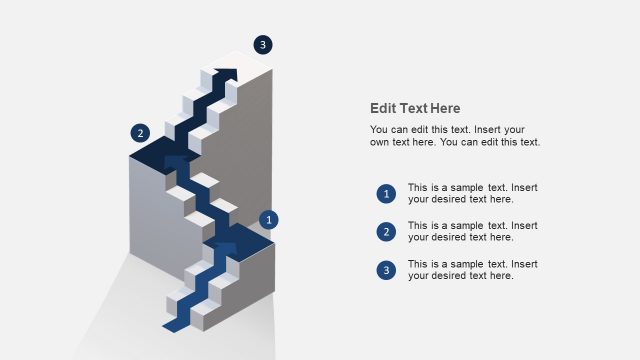 3

2

1

Edit Text Here

You can edit this text. Insert your own text here. You can edit this text.

1 This is a sample text. Insert your desired text here.

2 This is a sample text. Insert your desired text here.

3 This is a sample text. Insert your desired text here.