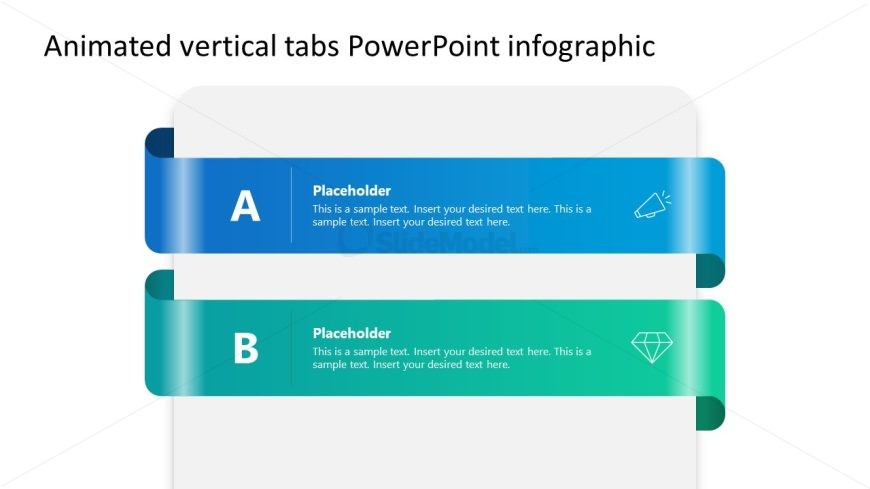 Animated vertical tabs PowerPoint infographic

A

Placeholder

This is a sample text. Insert your desired text here. This is a sample text. Insert your desired text here.

B

Placeholder

This is a sample text. Insert your desired text here. This is a sample text. Insert your desired text here.

SlideModel