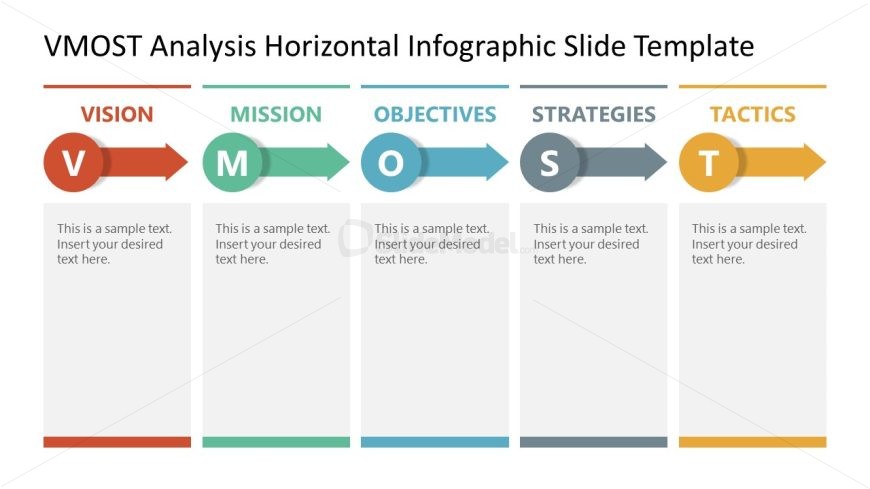 VMOST Analysis Horizontal Infographic Slide Template

VISION

V

This is a sample text. Insert your desired text here.

MISSION

M

This is a sample text. Insert your desired text here.

OBJECTIVES

O

This is a sample text. Insert your desired text here.

STRATEGIES

S

This is a sample text. Insert your desired text here.

TACTICS

T

This is a sample text. Insert your desired text here.