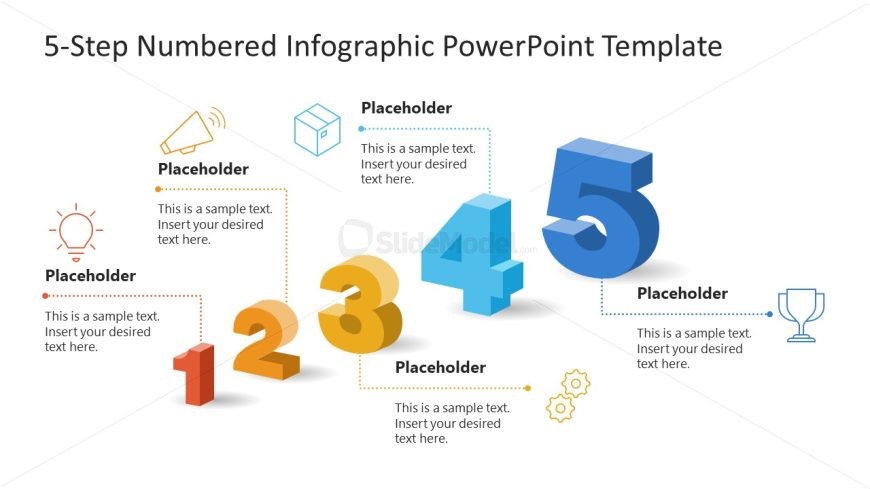 5-Step Numbered Infographic PowerPoint Template

Placeholder

This is a sample text. Insert your desired text here.

Placeholder

This is a sample text. Insert your desired text here.

Placeholder

This is a sample text. Insert your desired text here.

SlideModel.com

1

2

3

4

5

Placeholder

This is a sample text. Insert your desired text here.

Placeholder

This is a sample text. Insert your desired text here.